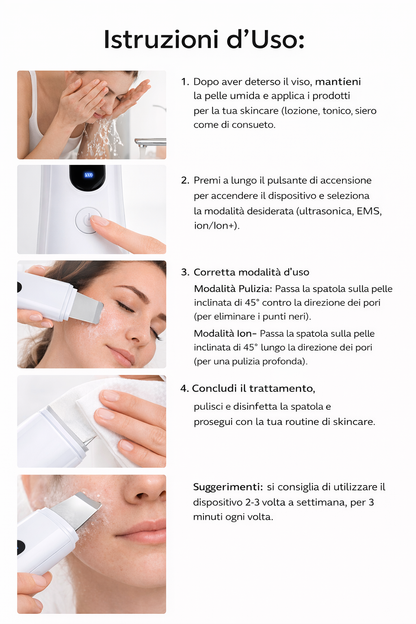 Istruzioni d'Uso:

1. Dopo aver deterso il viso, mantieni la pelle umida e applica i prodotti per la tua skincare (lozione, tonico, siero come di consueto.

2. Premi a lungo il pulsante di accensione per accendere il dispositivo e seleziona la modalità desiderata (ultrasonica, EMS, ion/Ion+).

3. Corretta modalità d'uso

Modalità Pulizia: Passa la spatola sulla pelle inclinata di 45° contro la direzione dei pori (per eliminare i punti neri).

Modalità Ion- Passa la spatola sulla pelle inclinata di 45° lungo la direzione dei pori (per una pulizia profonda).

4. Concludi il trattamento,

pulisci e disinfetta la spatola e prosegui con la tua routine di skincare.

Suggerimenti: si consiglia di utilizzare il dispositivo 2-3 volta a settimana, per 3 minuti ogni volta.